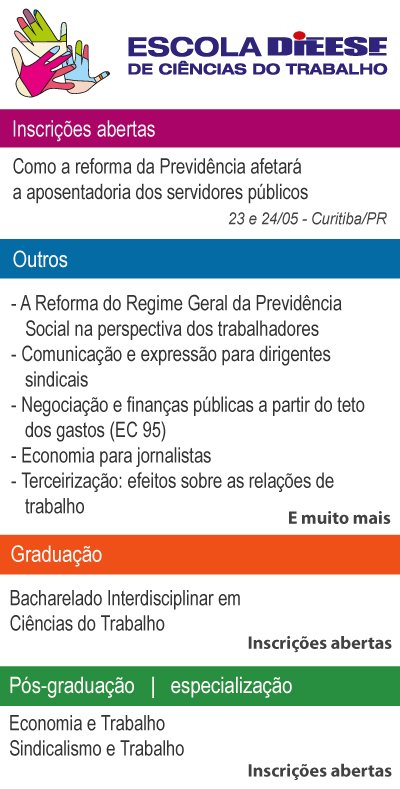 ESCOLA DIEESE
DE CIÊNCIAS DO TRABALHO

Inscrições abertas

Como a reforma da Previdência afetará a aposentadoria dos servidores públicos

23 e 24/05 - Curitiba/PR

Outros

- A Reforma do Regime Geral da Previdência Social na perspectiva dos trabalhadores
- Comunicação e expressão para dirigentes sindicais
- Negociação e finanças públicas a partir do teto dos gastos (EC 95)
- Economia para jornalistas
- Terceirização: efeitos sobre as relações de trabalho

E muito mais

Graduação

Bacharelado Interdisciplinar em Ciências do Trabalho

Inscrições abertas

Pós-graduação | especialização

Economia e Trabalho
Sindicalismo e Trabalho

Inscrições abertas